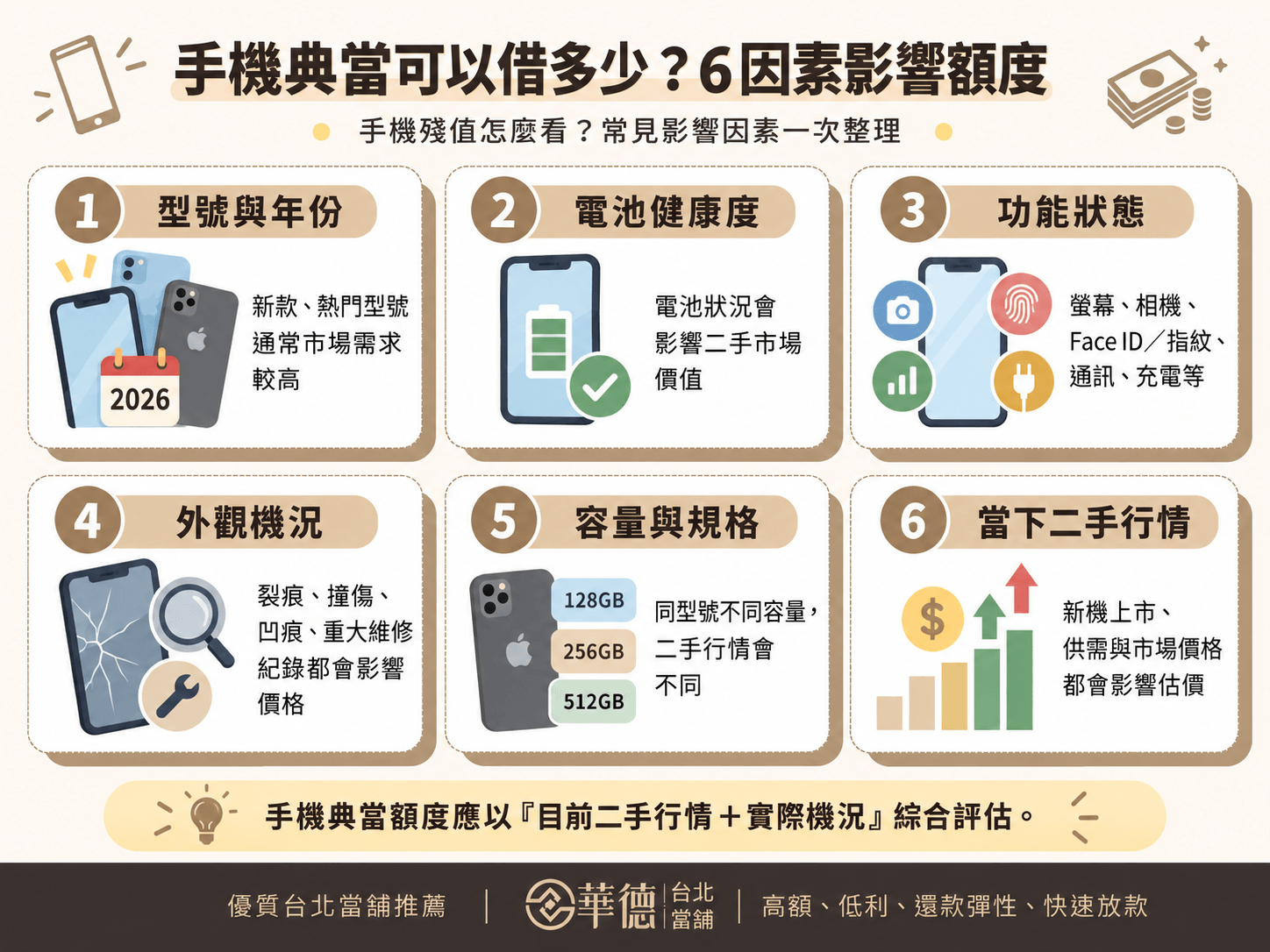 手機典當可以借多少？6因素影響額度

手機殘值怎麼看？常見影響因素一次整理

1 型號與年份

2026

新款、熱門型號通常市場需求較高

2 電池健康度

電池狀況會影響二手市場價值

3 功能狀態

螢幕、相機、Face ID／指紋、通訊、充電等

4 外觀機況

裂痕、撞傷、凹痕、重大維修紀錄都會影響價格

5 容量與規格

128GB
256GB
512GB

同型號不同容量，二手行情會不同

6 當下二手行情

$

新機上市、供需與市場價格都會影響估價

手機典當額度應以『目前二手行情＋實際機況』綜合評估。

優質台北當舖推薦 | 華德 台北當舖 | 高額、低利、還款彈性、快速放款